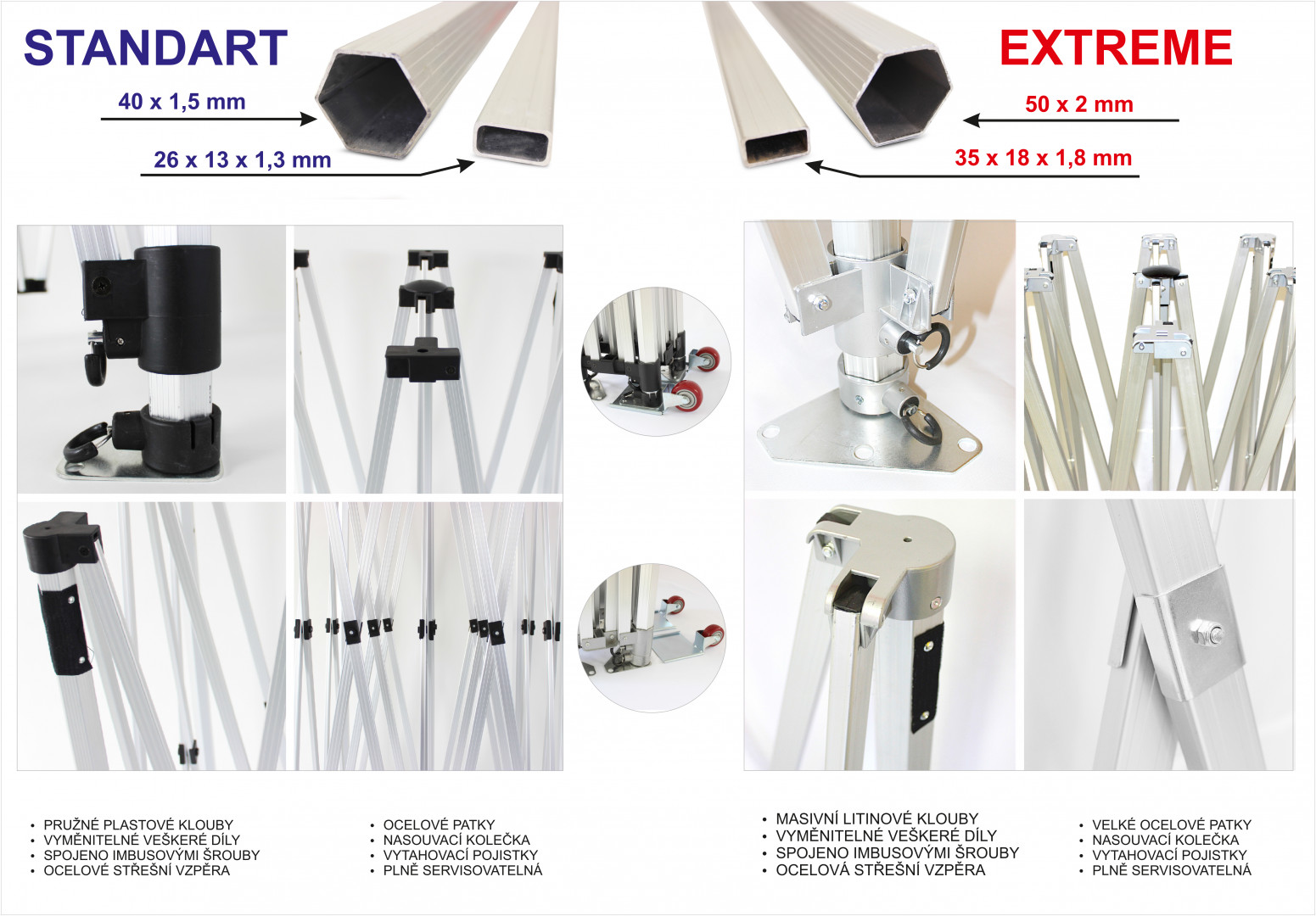 STANDART

40 x 1,5 mm

26 x 13 x 1,3 mm

EXTREME

50 x 2 mm

35 x 18 x 1,8 mm

• PRUŽNÉ PLASTOVÉ KLOUBY
• VYMĚNITELNÉ VEŠKERÉ DÍLY
• SPOJENO IMBUSOVÝMI ŠROUBY
• OCELOVÉ STŘEŠNÍ VZPĚRA

• OCELOVÉ PATKY
• NASOUVACÍ KOLEČKA
• VYTAHOVACÍ POJISTKY
• PLNĚ SERVISOVATELNÁ

• MASIVNÍ LITINOVÉ KLOUBY
• VYMĚNITELNÉ VEŠKERÉ DÍLY
• SPOJENO IMBUSOVÝMI ŠROUBY
• OCELOVÁ STŘEŠNÍ VZPĚRA

• VELKÉ OCELOVÉ PATKY
• NASOUVACÍ KOLEČKA
• VYTAHOVACÍ POJISTKY
• PLNĚ SERVISOVATELNÁ